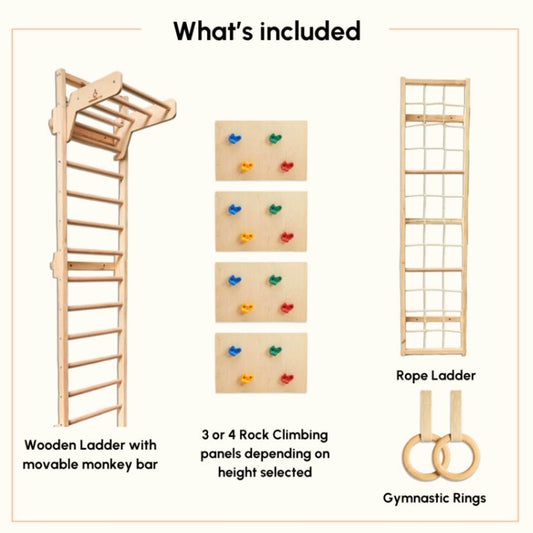 What's included

Wooden Ladder with movable monkey bar

3 or 4 Rock Climbing panels depending on height selected

Rope Ladder

Gymnastic Rings