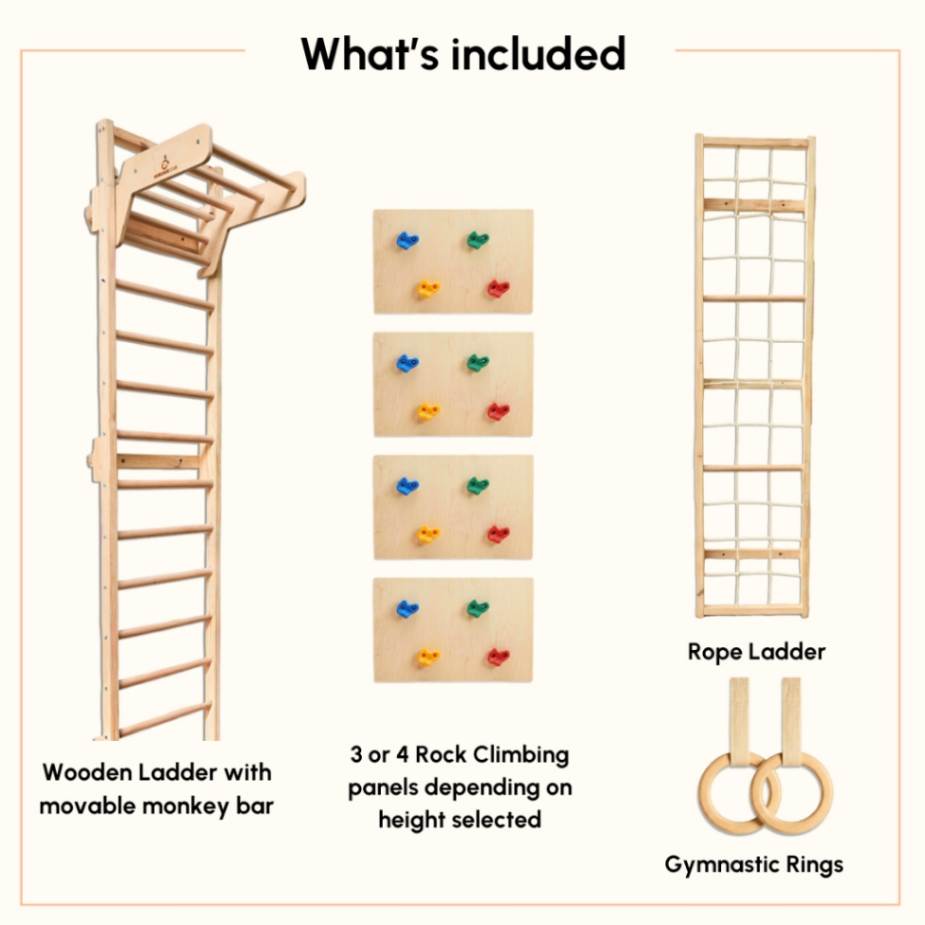 What's included

Wooden Ladder with movable monkey bar

3 or 4 Rock Climbing panels depending on height selected

Rope Ladder

Gymnastic Rings